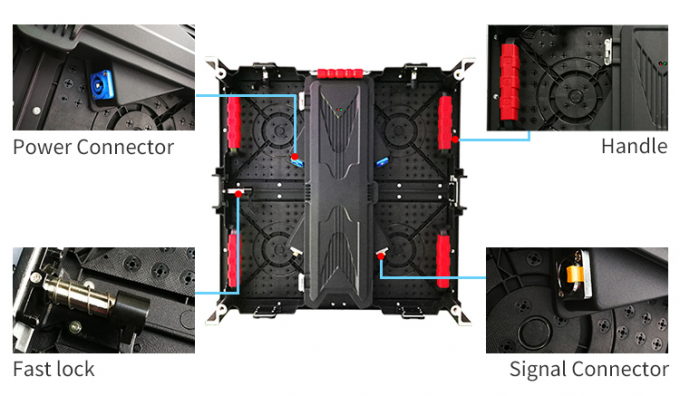 Power Connector

Handle

Fast lock

Signal Connector